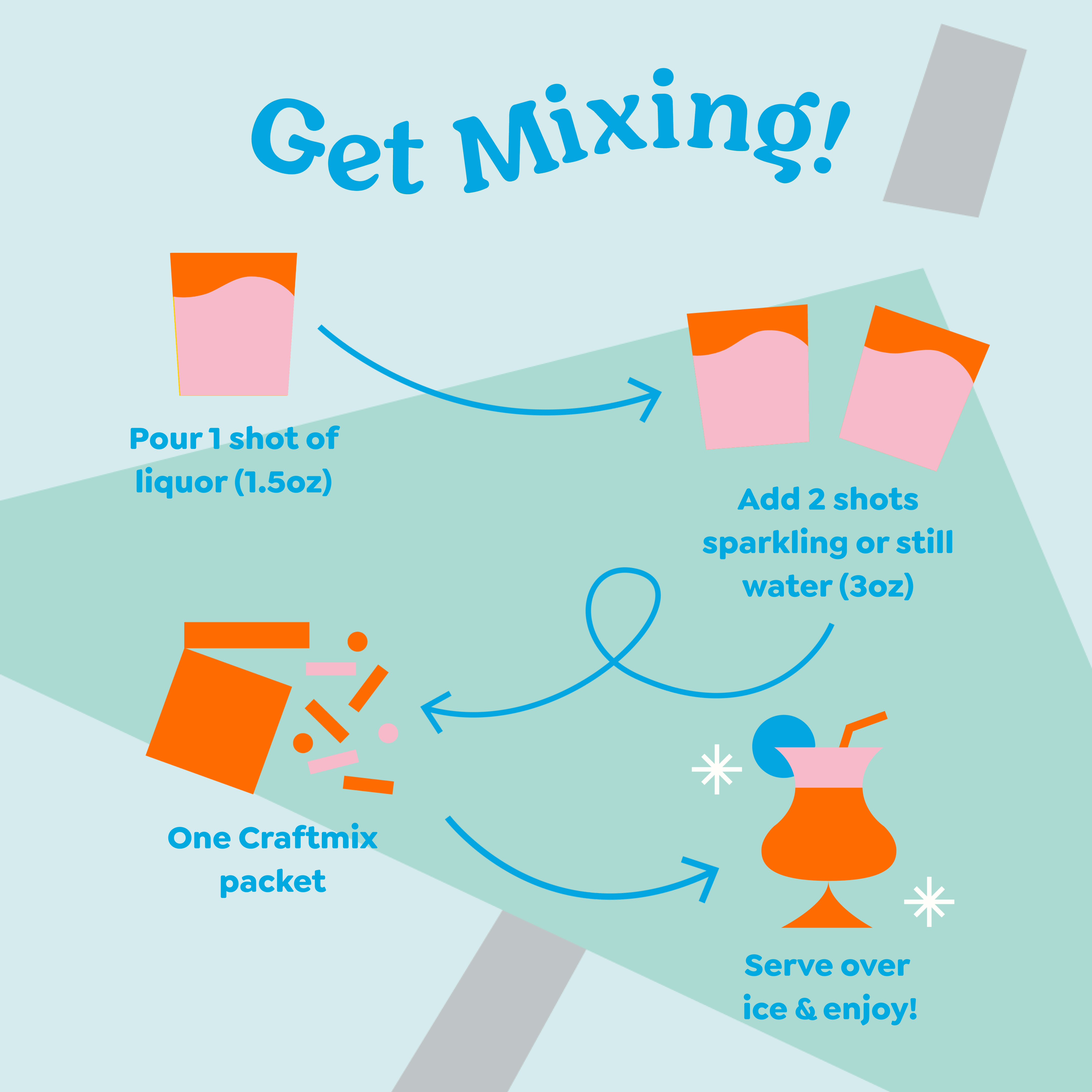 Get Mixing!

Pour 1 shot of liquor (1.5oz)

Add 2 shots sparkling or still water (3oz)

One Craftmix packet

Serve over ice & enjoy!