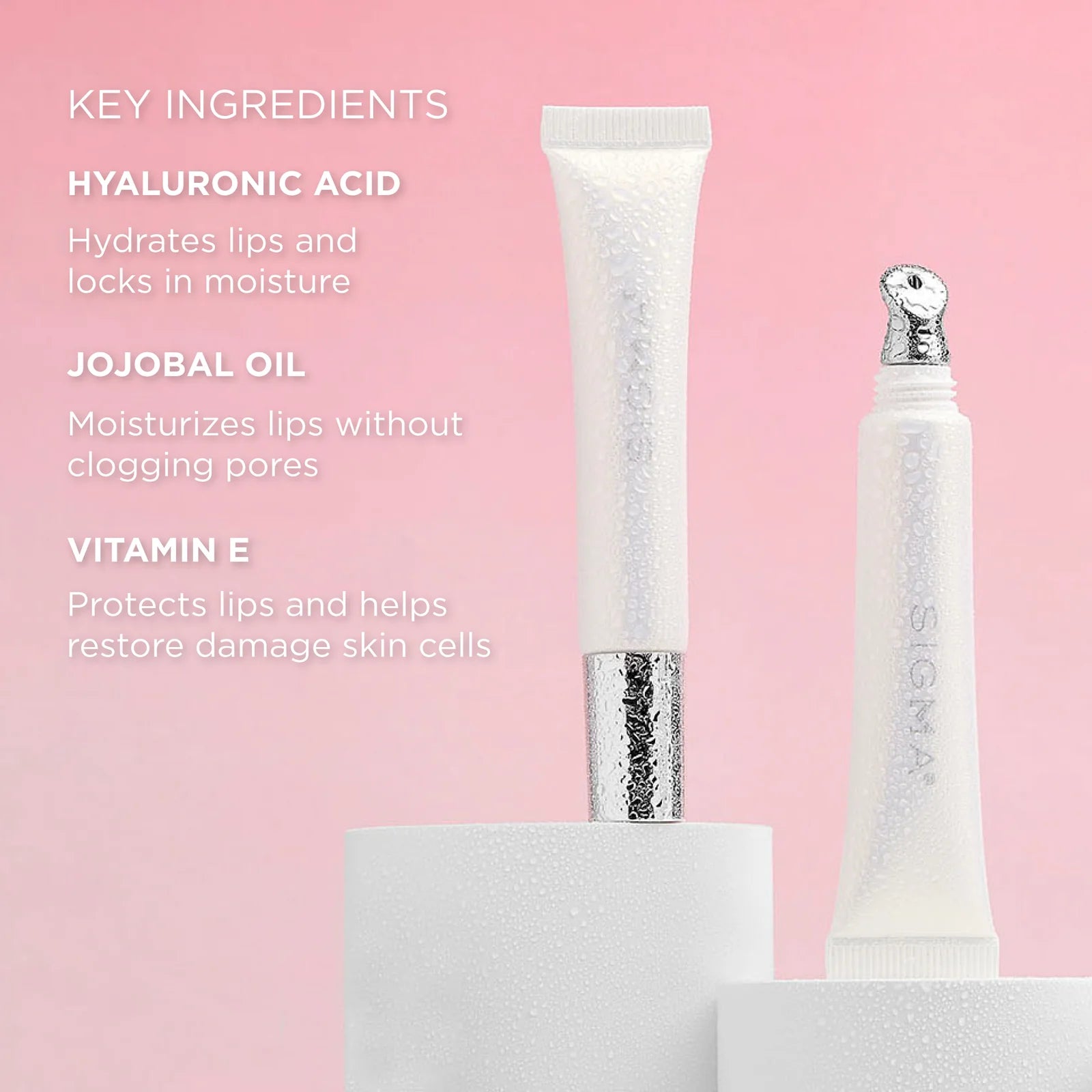 KEY INGREDIENTS

HYALURONIC ACID

Hydrates lips and locks in moisture

JOJOBAL OIL

Moisturizes lips without clogging pores

VITAMIN E

Protects lips and helps restore damage skin cells

SIGMA

SIGMA®